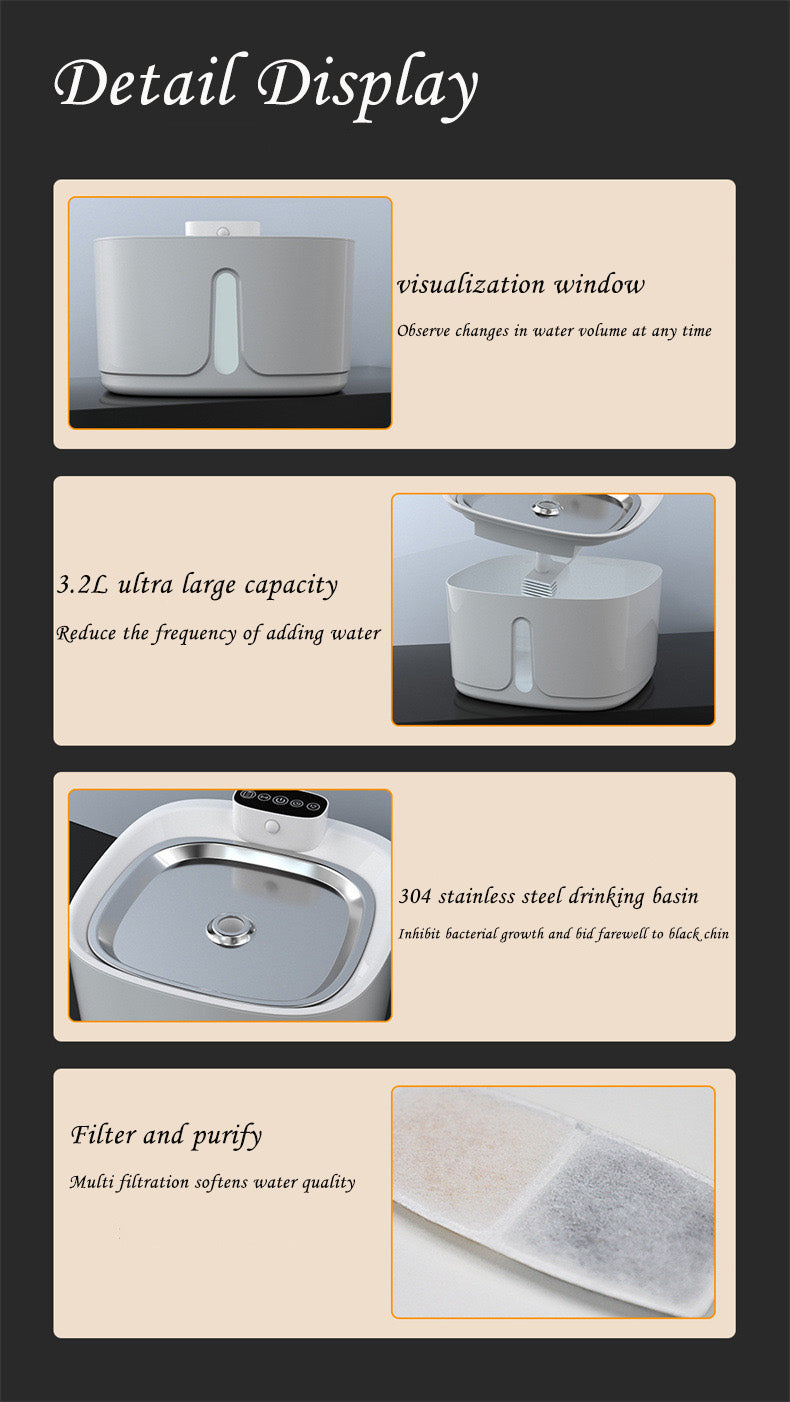 Detail Display

visualization window

Observe changes in water volume at any time

3.2L ultra large capacity

Reduce the frequency of adding water

304 stainless steel drinking basin

Inhibit bacterial growth and bid farewell to black chin

Filter and purify

Multi filtration softens water quality